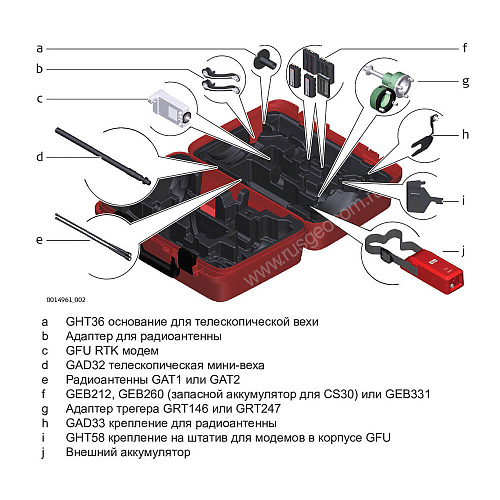 a
b
c
d
e
f
g
h
i
j

www.rusgeocom.ru

0014961_002

a GHT36 основание для телескопической вехи
b Адаптер для радиоантенны
c GFU RTK модем
d GAD32 телескопическая мини-веха
e Радиоантенны GAT1 или GAT2
f GEB212, GEB260 (запасной аккумулятор для CS30) или GEB331
g Адаптер трегера GRT146 или GRT247
h GAD33 крепление для радиоантенны
i GHT58 крепление на штатив для модемов в корпусе GFU
j Внешний аккумулятор